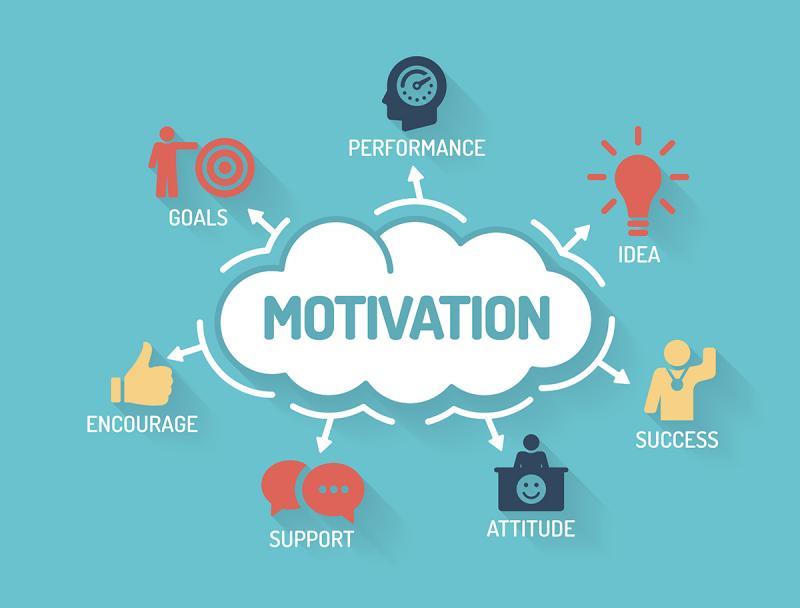 PERFORMANCE

GOALS

IDEA

MOTIVATION

ENCOURAGE

SUCCESS

SUPPORT

ATTITUDE